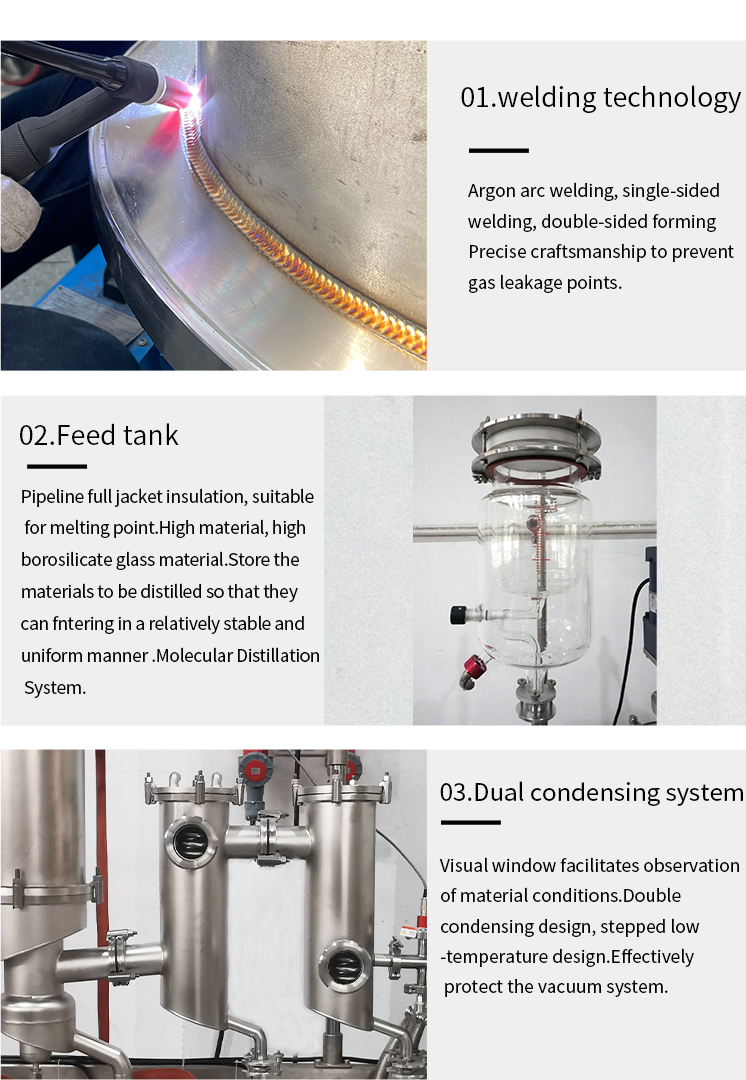 01.welding technology

Argon arc welding, single-sided welding, double-sided forming Precise craftsmanship to prevent gas leakage points.

02.Feed tank

Pipeline full jacket insulation, suitable for melting point.High material, high borosilicate glass material.Store the materials to be distilled so that they can fntering in a relatively stable and uniform manner .Molecular Distillation System.

03.Dual condensing system

Visual window facilitates observation of material conditions.Double condensing design, stepped low -temperature design.Effectively protect the vacuum system.